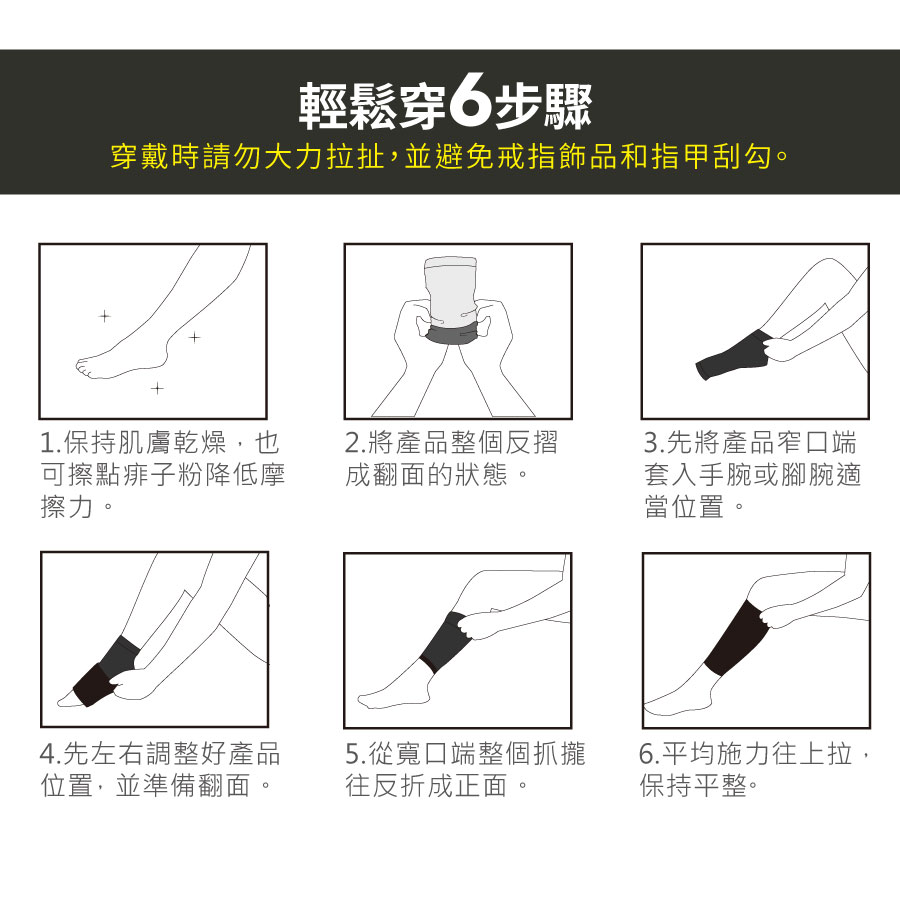 輕鬆穿6步驟

穿戴時請勿大力拉扯，並避免戒指飾品和指甲刮勾。

1.保持肌膚乾燥，也可擦點痱子粉降低摩擦力。

2.將產品整個反摺成翻面的狀態。

3.先將產品窄口端套入手腕或腳腕適當位置。

4.先左右調整好產品位置，並準備翻面。

5.從寬口端整個抓攏往反折成正面。

6.平均施力往上拉，保持平整。